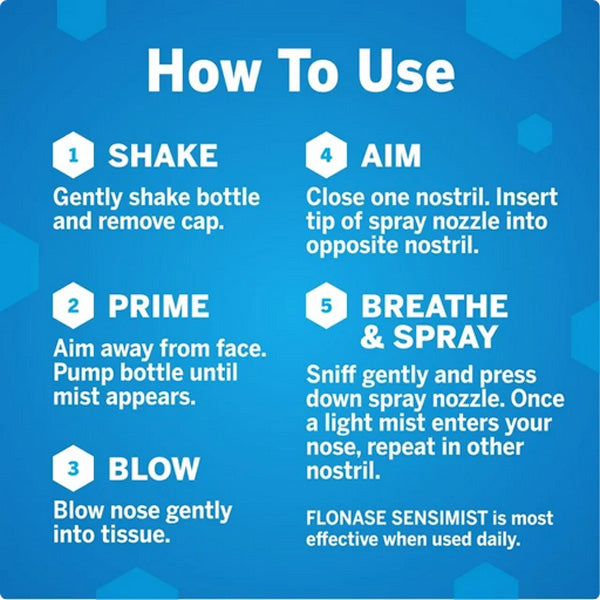 How To Use

1 SHAKE
Gently shake bottle and remove cap.

2 PRIME
Aim away from face. Pump bottle until mist appears.

3 BLOW
Blow nose gently into tissue.

4 AIM
Close one nostril. Insert tip of spray nozzle into opposite nostril.

5 BREATHE & SPRAY
Sniff gently and press down spray nozzle. Once a light mist enters your nose, repeat in other nostril.

FLONASE SENSIMIST is most effective when used daily.