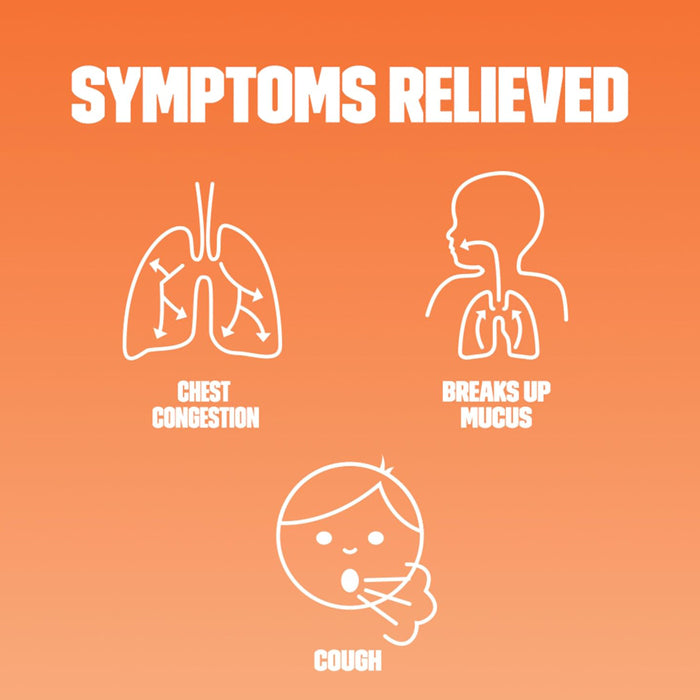 SYMPTOMS RELIEVED

CHEST CONGESTION

BREAKS UP MUCUS

COUGH