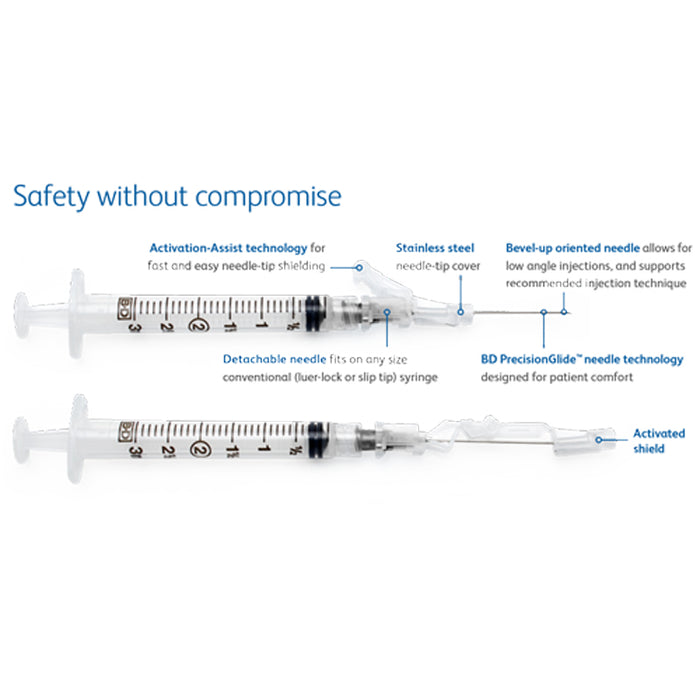 Safety without compromise

Activation-Assist technology for fast and easy needle-tip shielding

Stainless steel needle-tip cover

Bevel-up oriented needle allows for low angle injections, and supports recommended injection technique

BD 3 2½ 2 1½ 1 ½

Detachable needle fits on any size conventional (luer-lock or slip tip) syringe

BD PrecisionGlide™ needle technology designed for patient comfort

BD 3 2½ 2 1½ 1 ½

Activated shield