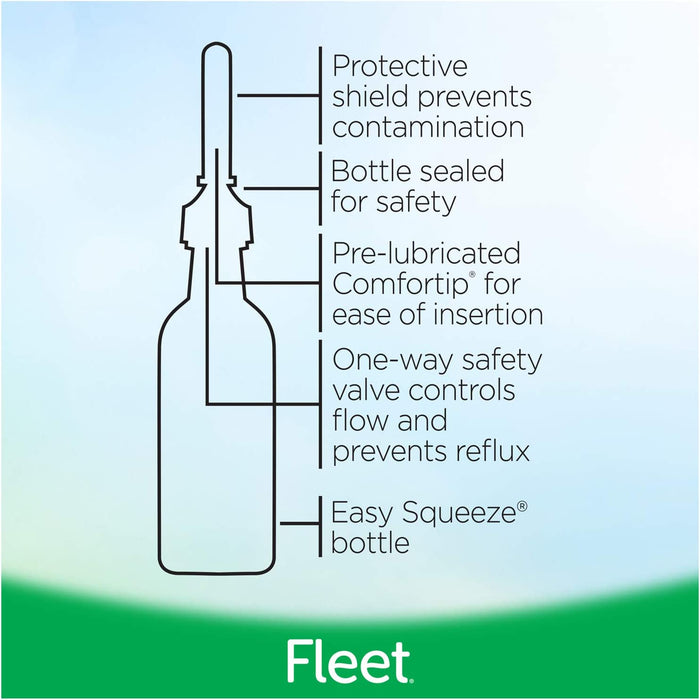 Protective shield prevents contamination

Bottle sealed for safety

Pre-lubricated Comfortip® for ease of insertion

One-way safety valve controls flow and prevents reflux

Easy Squeeze® bottle

Fleet®