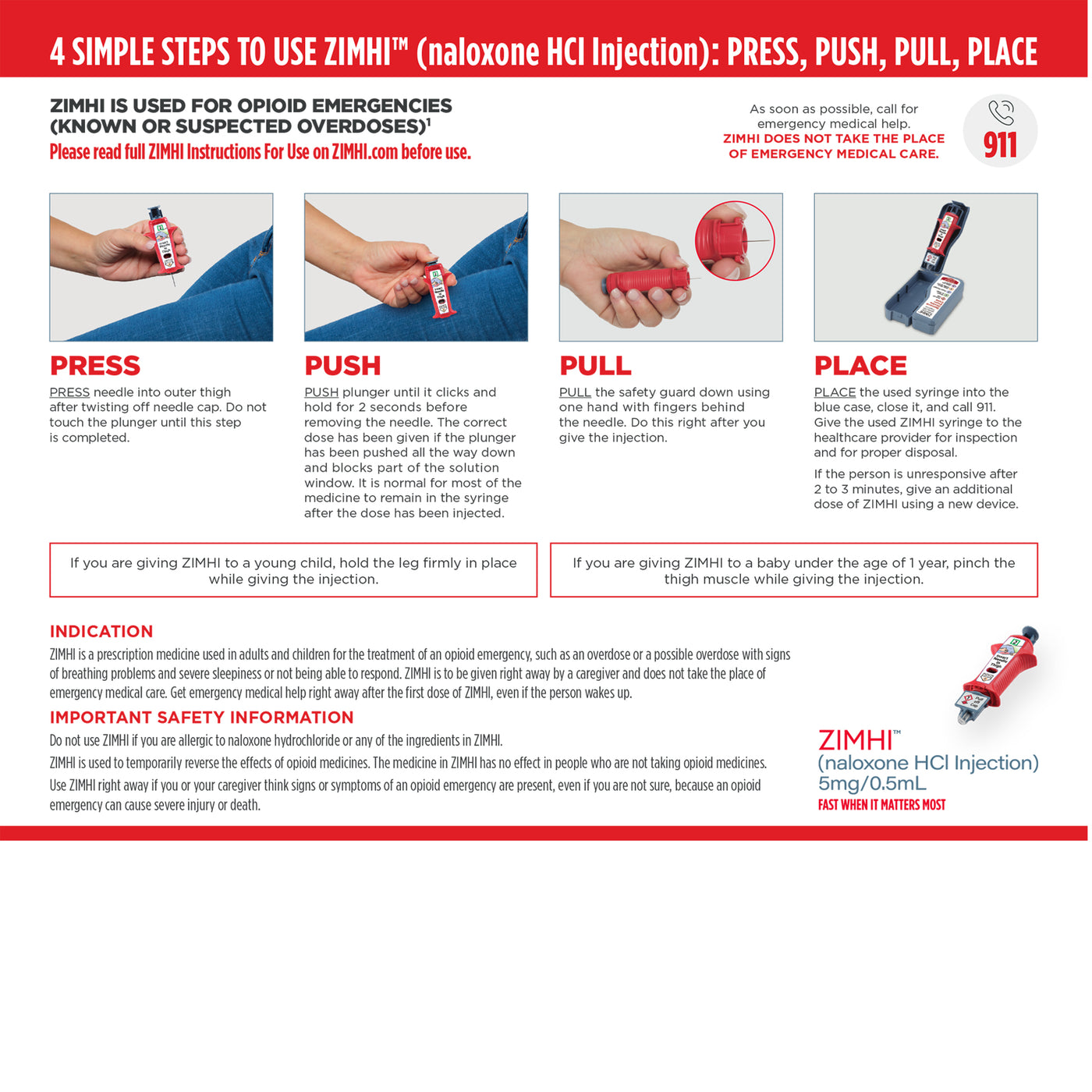 4 SIMPLE STEPS TO USE ZIMHI™ (naloxone HCl Injection): PRESS, PUSH, PULL, PLACE

ZIMHI IS USED FOR OPIOID EMERGENCIES (KNOWN OR SUSPECTED OVERDOSES)$^1$
Please read full ZIMHI Instructions For Use on ZIMHI.com before use.

As soon as possible, call for emergency medical help.
ZIMHI DOES NOT TAKE THE PLACE OF EMERGENCY MEDICAL CARE.

911

PRESS
PRESS needle into outer thigh after twisting off needle cap. Do not touch the plunger until this step is completed.

PUSH
PUSH plunger until it clicks and hold for 2 seconds before removing the needle. The correct dose has been given if the plunger has been pushed all the way down and blocks part of the solution window. It is normal for most of the medicine to remain in the syringe after the dose has been injected.

PULL
PULL the safety guard down using one hand with fingers behind the needle. Do this right after you give the injection.

PLACE
PLACE the used syringe into the blue case, close it, and call 911. Give the used ZIMHI syringe to the healthcare provider for inspection and for proper disposal.

If the person is unresponsive after 2 to 3 minutes, give an additional dose of ZIMHI using a new device.

If you are giving ZIMHI to a young child, hold the leg firmly in place while giving the injection.

If you are giving ZIMHI to a baby under the age of 1 year, pinch the thigh muscle while giving the injection.

INDICATION
ZIMHI is a prescription medicine used in adults and children for the treatment of an opioid emergency, such as an overdose or a possible overdose with signs of breathing problems and severe sleepiness or not being able to respond. ZIMHI is to be given right away by a caregiver and does not take the place of emergency medical care. Get emergency medical help right away after the first dose of ZIMHI, even if the person wakes up.

IMPORTANT SAFETY INFORMATION
Do not use ZIMHI if you are allergic to naloxone hydrochloride or any of the ingredients in ZIMHI.

ZIMHI is used to temporarily reverse the effects of opioid medicines. The medicine in ZIMHI has no effect in people who are not taking opioid medicines.

Use ZIMHI right away if you or your caregiver think signs or symptoms of an opioid emergency are present, even if you are not sure, because an opioid emergency can cause severe injury or death.

ZIMHI™
(naloxone HCl Injection)
5mg/0.5mL
FAST WHEN IT MATTERS MOST