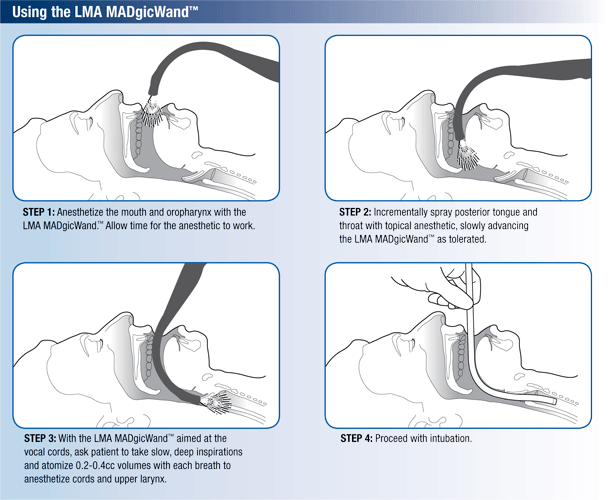 Using the LMA MADgicWand™

STEP 1: Anesthetize the mouth and oropharynx with the LMA MADgicWand.™ Allow time for the anesthetic to work.

STEP 2: Incrementally spray posterior tongue and throat with topical anesthetic, slowly advancing the LMA MADgicWand™ as tolerated.

STEP 3: With the LMA MADgicWand™ aimed at the vocal cords, ask patient to take slow, deep inspirations and atomize 0.2-0.4cc volumes with each breath to anesthetize cords and upper larynx.

STEP 4: Proceed with intubation.